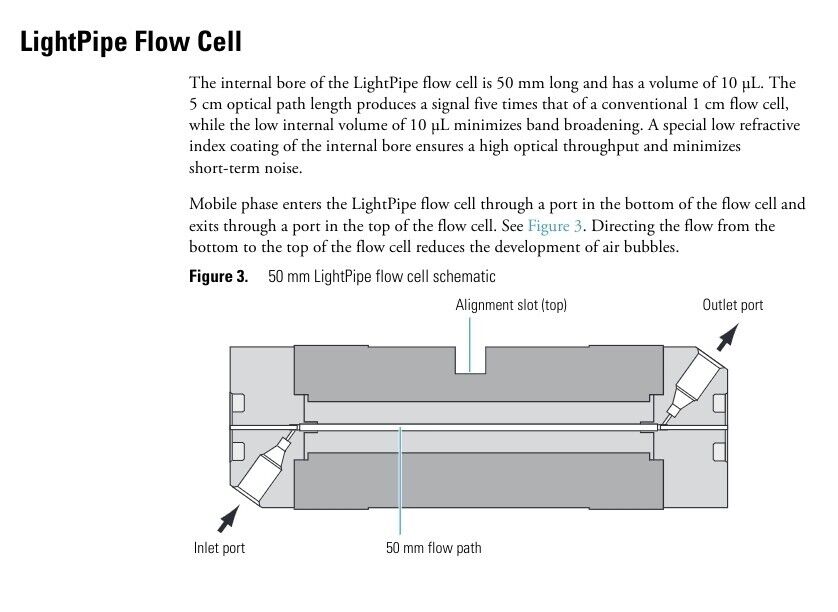 LightPipe Flow Cell

The internal bore of the LightPipe flow cell is 50 mm long and has a volume of 10 µL. The 5 cm optical path length produces a signal five times that of a conventional 1 cm flow cell, while the low internal volume of 10 µL minimizes band broadening. A special low refractive index coating of the internal bore ensures a high optical throughput and minimizes short-term noise.

Mobile phase enters the LightPipe flow cell through a port in the bottom of the flow cell and exits through a port in the top of the flow cell. See Figure 3. Directing the flow from the bottom to the top of the flow cell reduces the development of air bubbles.

Figure 3. 50 mm LightPipe flow cell schematic

Alignment slot (top)

Outlet port

Inlet port

50 mm flow path